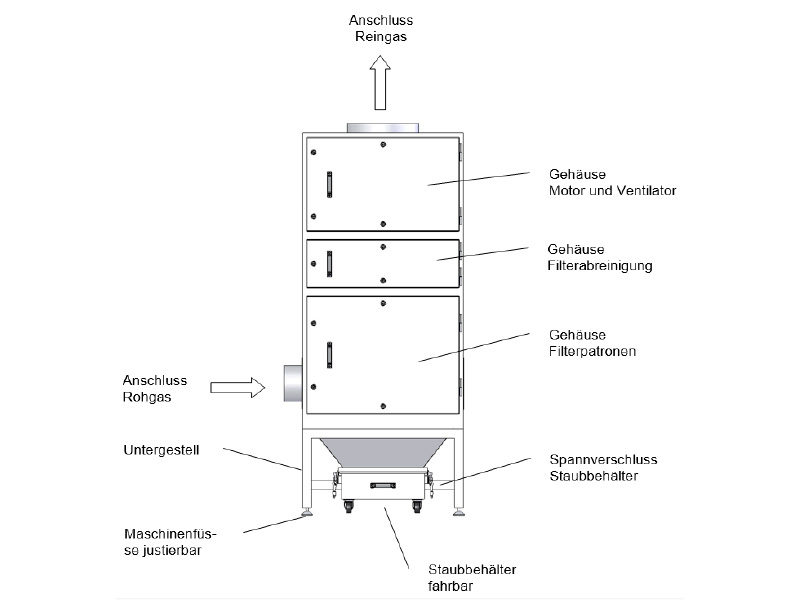 Anschluss
Reingas

Gehäuse
Motor und Ventilator

Gehäuse
Filterabreinigung

Gehäuse
Filterpatronen

Anschluss
Rohgas

Untergestell

Spannverschluss
Staubbehälter

Maschinenfüsse justierbar

Staubbehälter
fahrbar