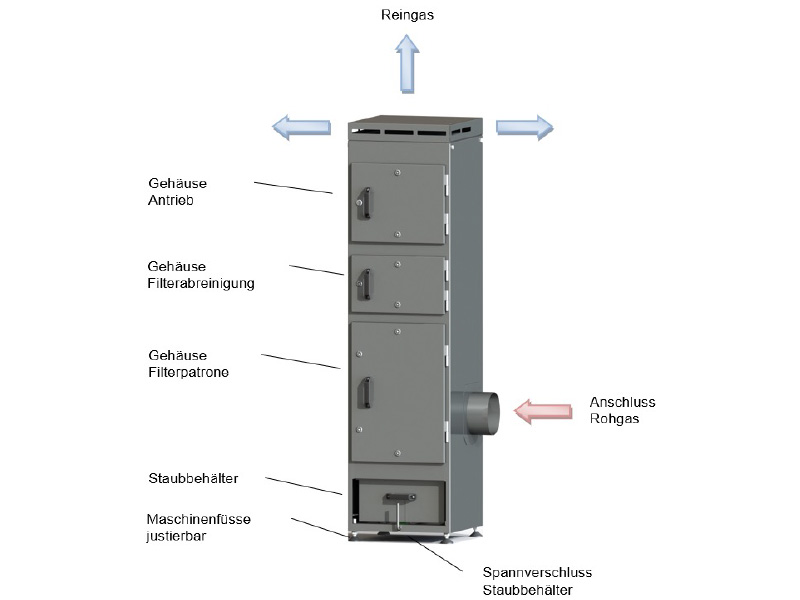 Reingas

Gehäuse
Antrieb

Gehäuse
Filterabreinigung

Gehäuse
Filterpatrone

Anschluss
Rohgas

Staubbehälter

Maschinenfüsse
justierbar

Spannverschluss
Staubbehälter